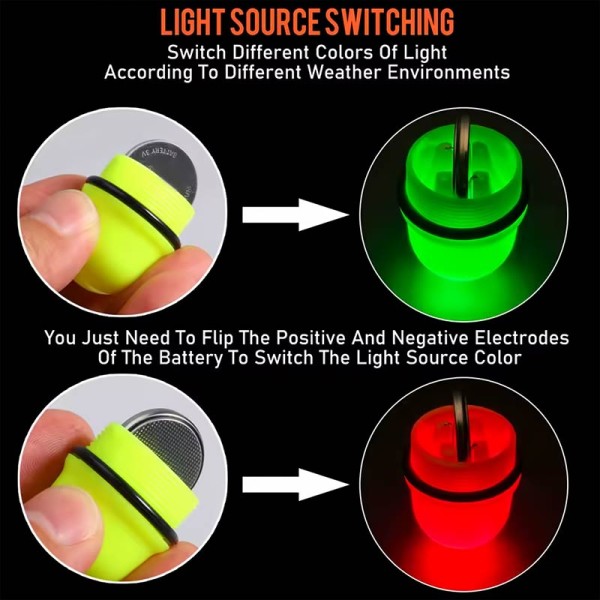 LIGHT SOURCE SWITCHING

Switch Different Colors Of Light According To Different Weather Environments

BATTERY 3V

You Just Need To Flip The Positive And Negative Electrodes Of The Battery To Switch The Light Source Color