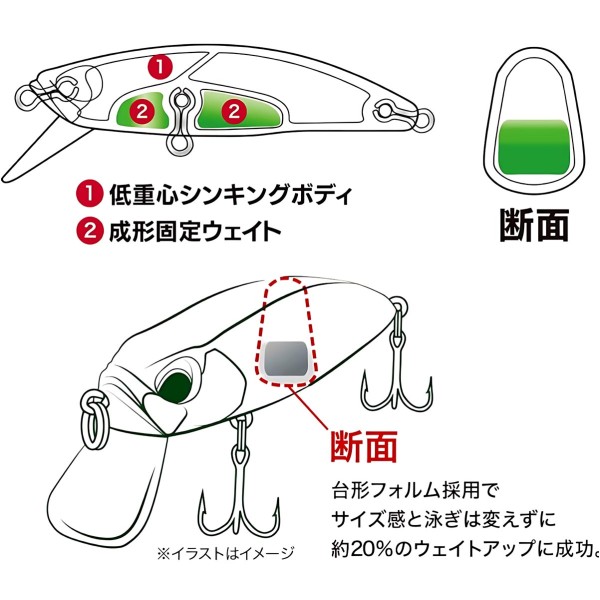 1
2 2
1 低重心シンキングボディ
2 成形固定ウェイト

断面

断面
台形フォルム採用で
サイズ感と泳ぎは変えずに
約20%のウェイトアップに成功。

※イラストはイメージ