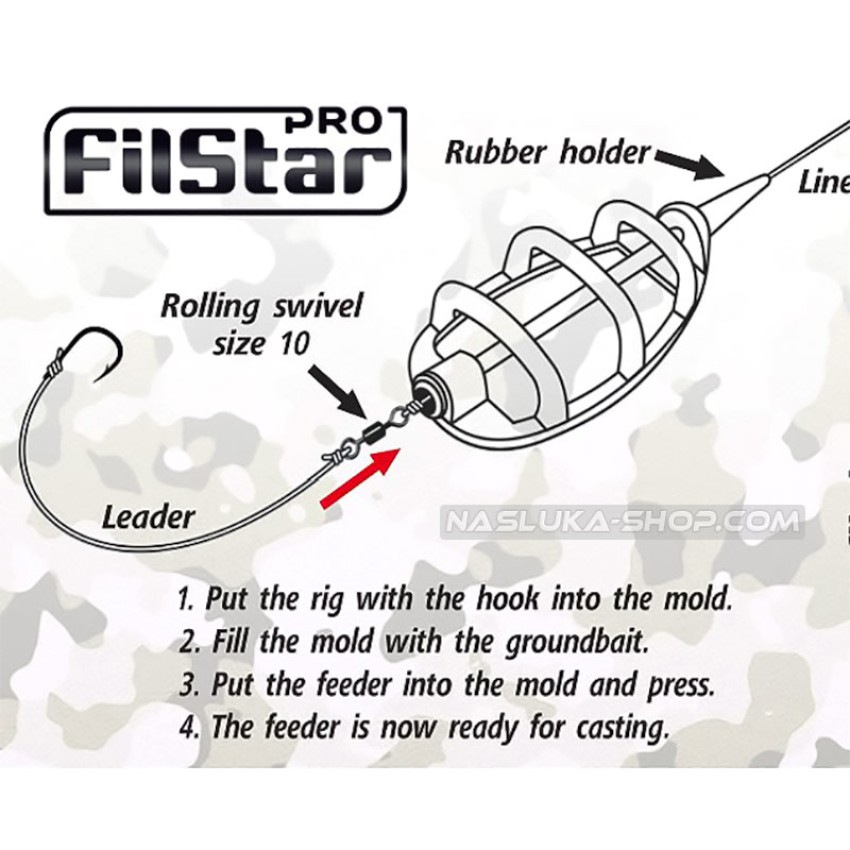 FilStar PRO

Rubber holder

Line

Rolling swivel size 10

Leader

NASLUKA-SHOP.COM

1. Put the rig with the hook into the mold.
2. Fill the mold with the groundbait.
3. Put the feeder into the mold and press.
4. The feeder is now ready for casting.