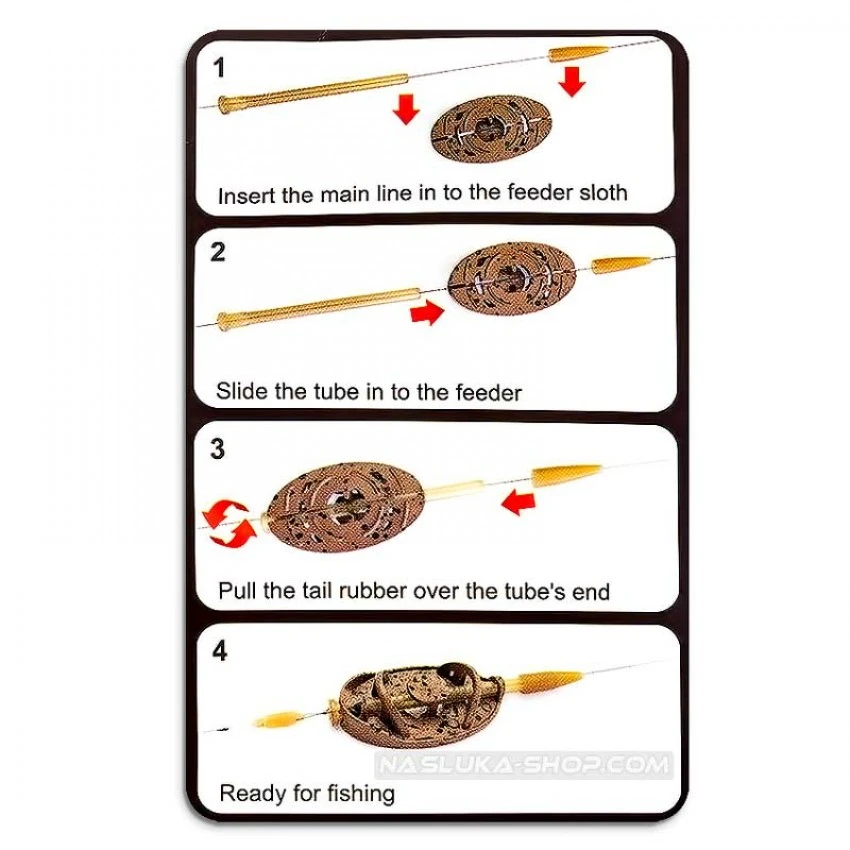 1

Insert the main line in to the feeder sloth

2

Slide the tube in to the feeder

3

Pull the tail rubber over the tube's end

4

NASLUKA-SHOP.COM

Ready for fishing