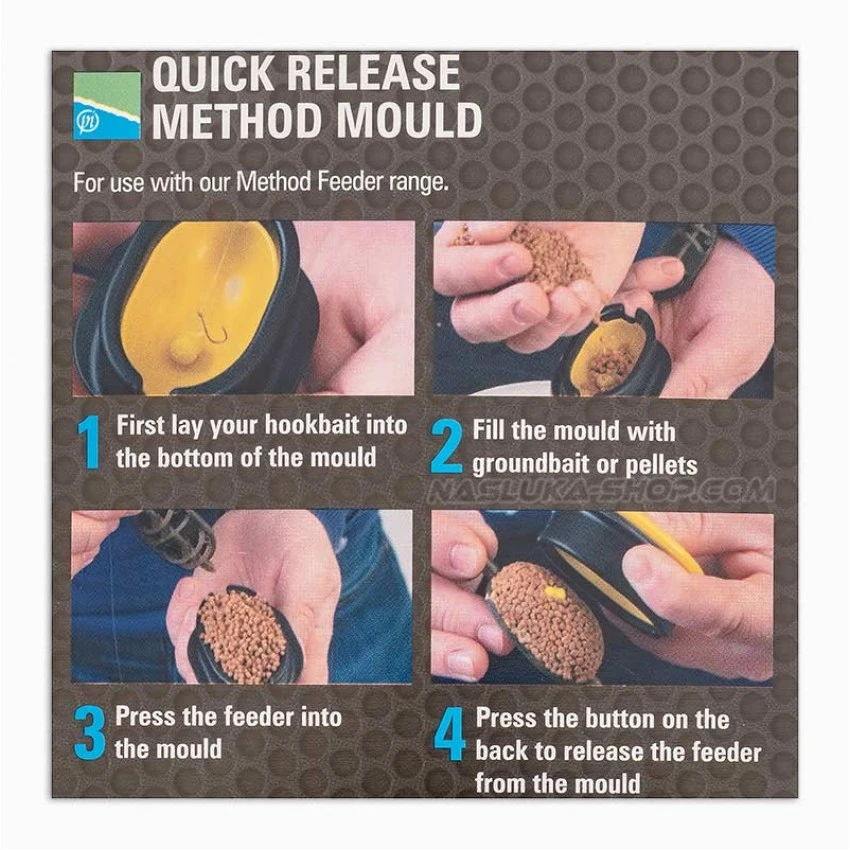 pi

QUICK RELEASE METHOD MOULD

For use with our Method Feeder range.

1 First lay your hookbait into the bottom of the mould

2 Fill the mould with groundbait or pellets

NASLUKA-SHOP.COM

3 Press the feeder into the mould

4 Press the button on the back to release the feeder from the mould